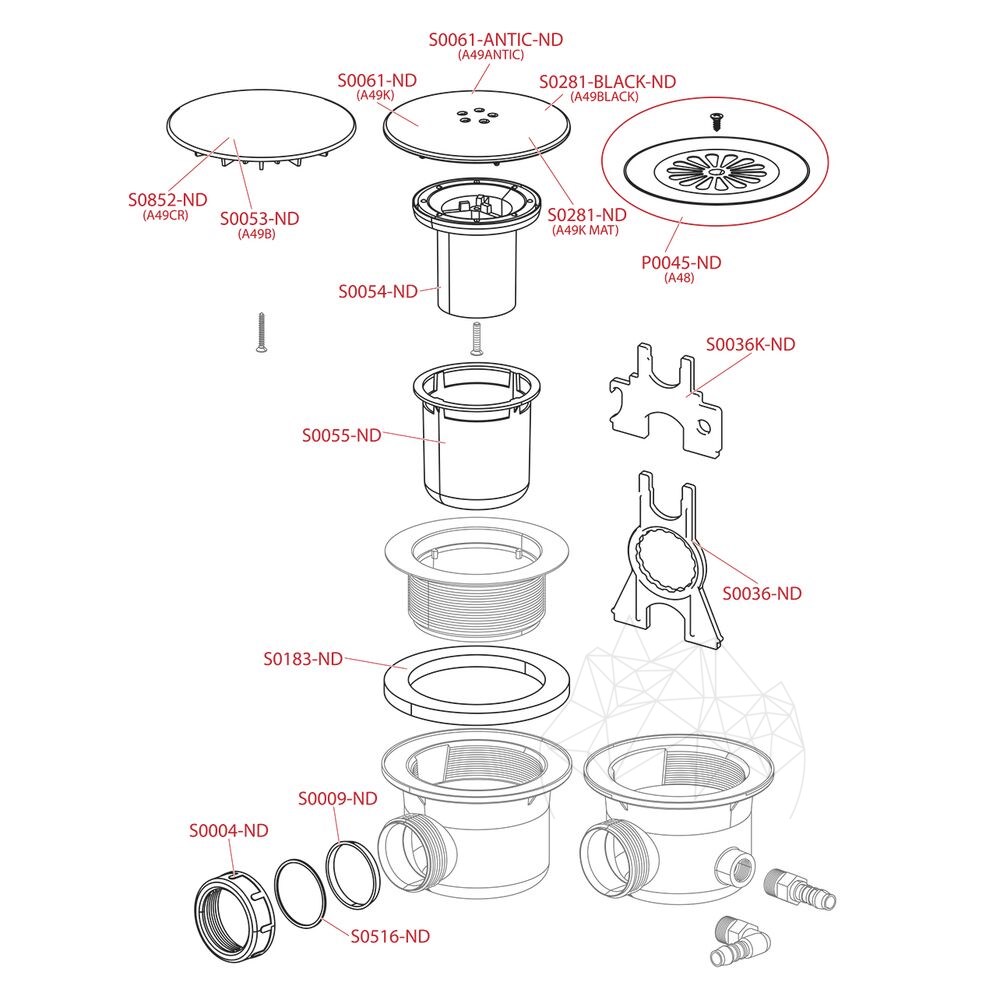 S0061-ANTIC-ND
(A49ANTIC)

S0061-ND
(A49K)

S0281-BLACK-ND
(A49BLACK)

S0852-ND
(A49CR)

S0053-ND
(A49B)

S0281-ND
(A49K MAT)

P0045-ND
(A48)

S0054-ND

S0036K-ND

S0055-ND

S0036-ND

S0183-ND

S0009-ND

S0004-ND

S0516-ND