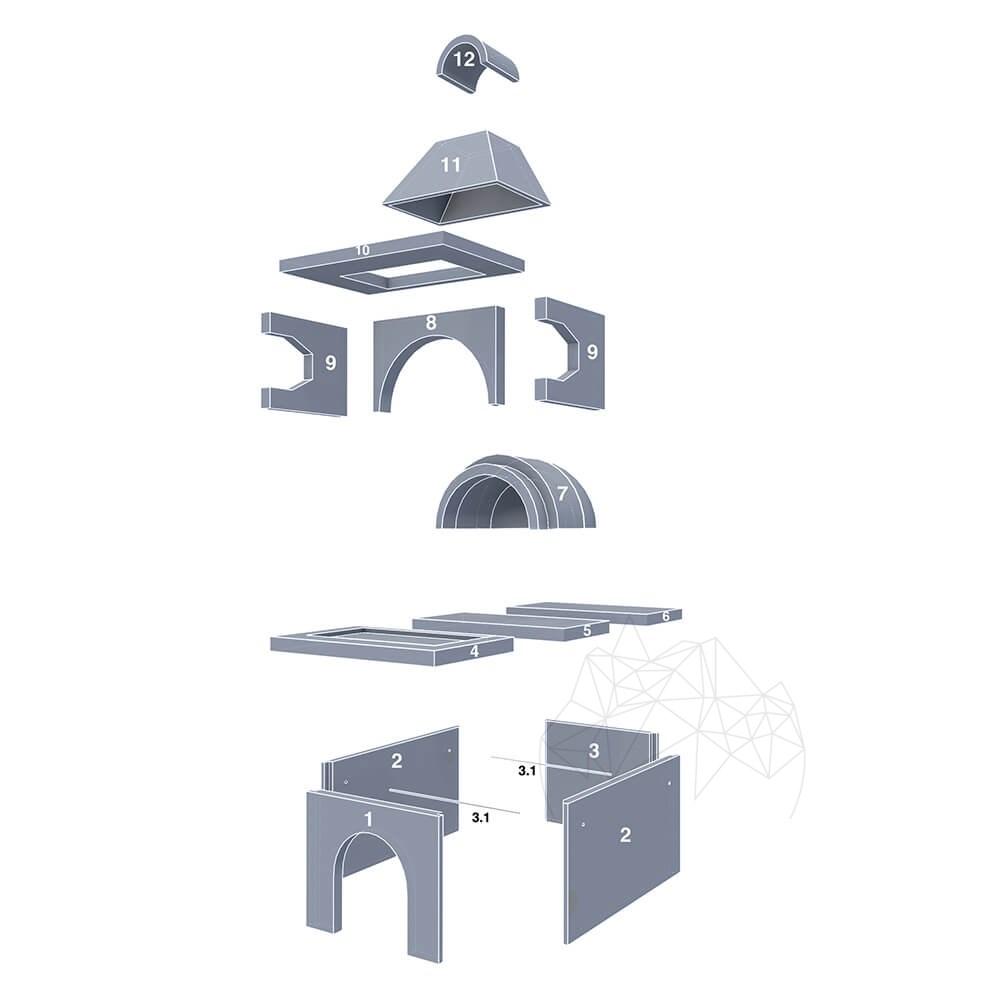 12
11
10
9
8
9
7
6
5
4
2
3
3.1
3.1
1
2