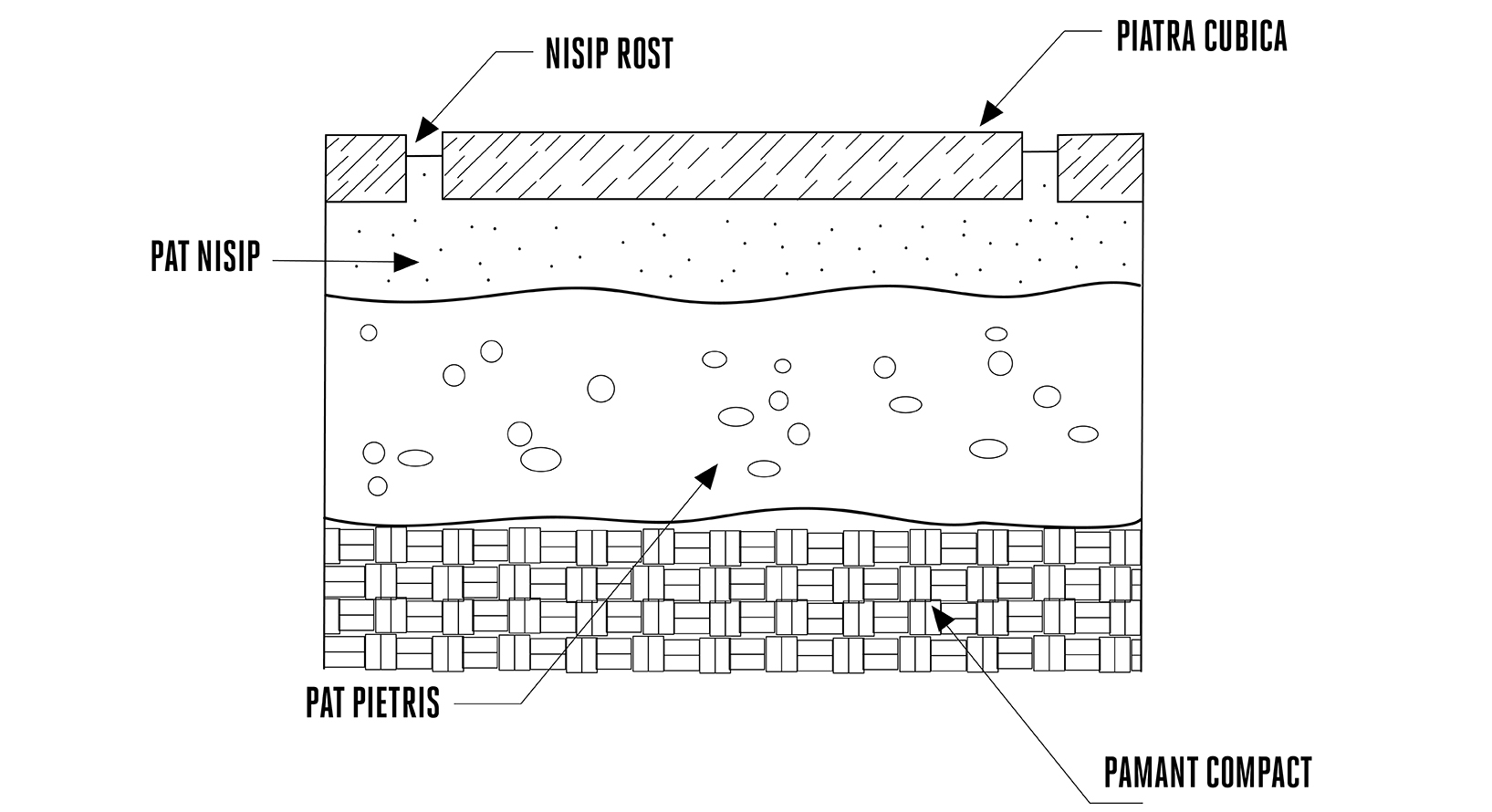 NISIP ROST

PIATRA CUBICA

PAT NISIP

PAT PIETRIS

PAMANT COMPACT